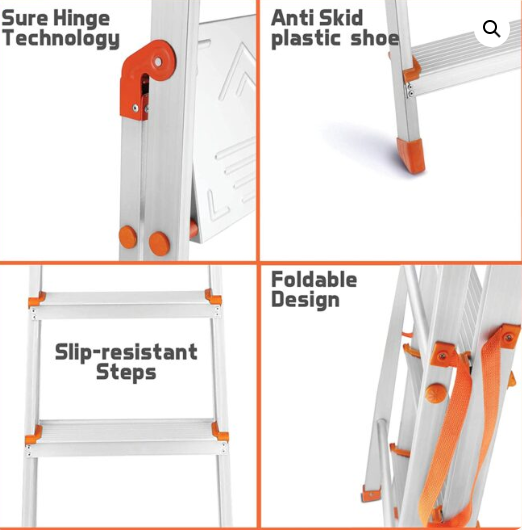 Sure Hinge Technology

Anti Skid plastic shoe

Slip-resistant Steps

Foldable Design