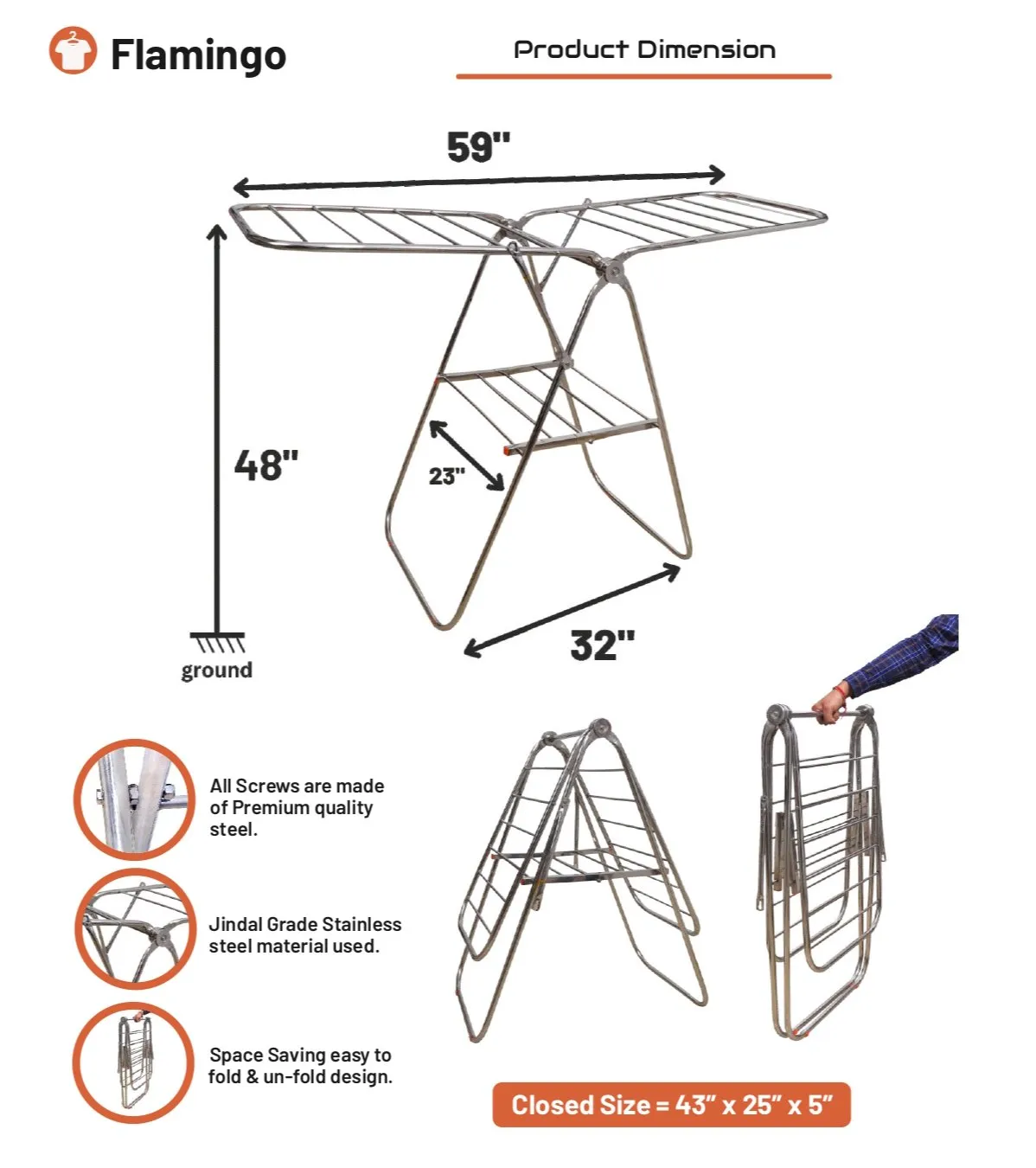 Flamingo

Product Dimension

59"

48"

23"

32"

ground

All Screws are made of Premium quality steel.

Jindal Grade Stainless steel material used.

Space Saving easy to fold & un-fold design.

Closed Size = 43" x 25" x 5"