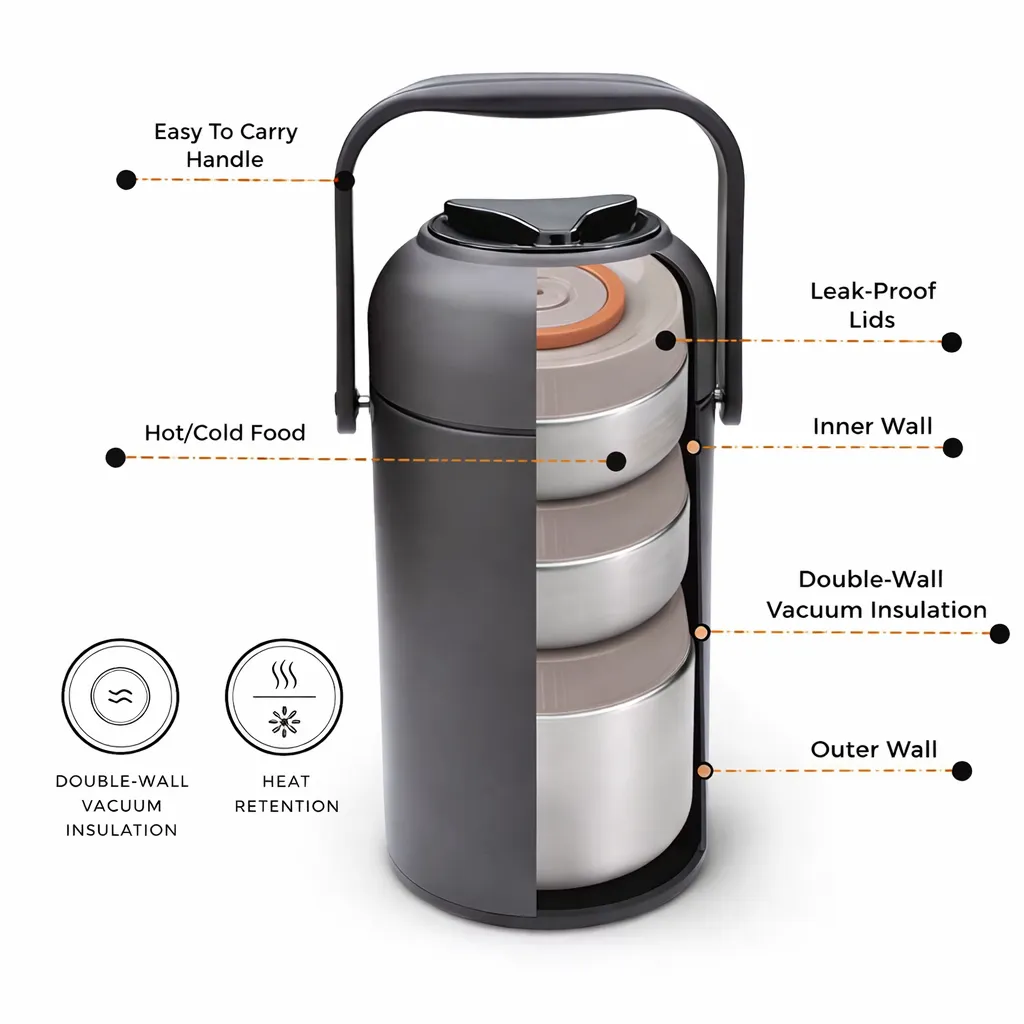 Easy To Carry Handle

Leak-Proof Lids

Hot/Cold Food

Inner Wall

Double-Wall Vacuum Insulation

Outer Wall

DOUBLE-WALL VACUUM INSULATION

HEAT RETENTION